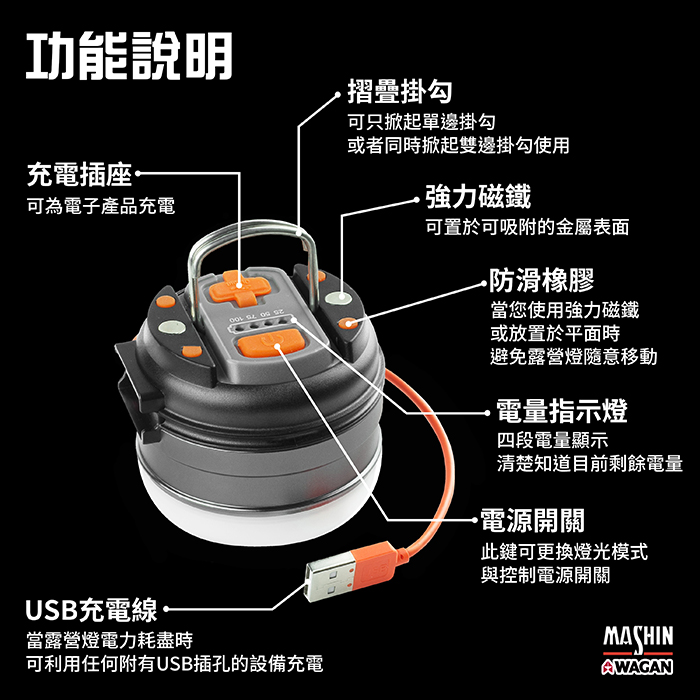 功能說明

摺疊掛勾
可只掀起單邊掛勾
或者同時掀起雙邊掛勾使用

充電插座
可為電子產品充電

強力磁鐵
可置於可吸附的金屬表面

防滑橡膠
當您使用強力磁鐵
或放置於平面時
避免露營燈隨意移動

25 50 75 100

電量指示燈
四段電量顯示
清楚知道目前剩餘電量

電源開關
此鍵可更換燈光模式
與控制電源開關

USB充電線
當露營燈電力耗盡時
可利用任何附有USB插孔的設備充電

MASHIN
WAGAN